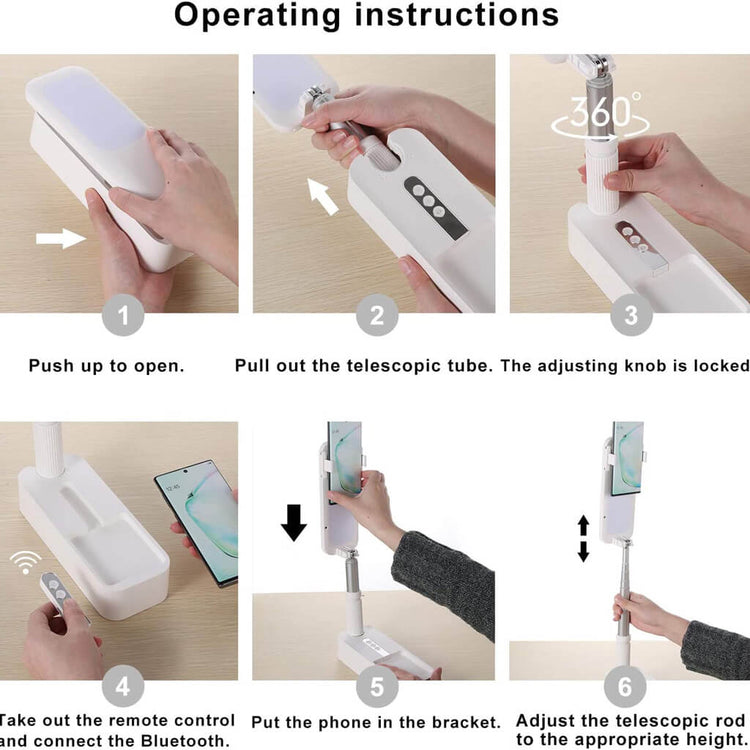 Operating instructions

360°

1

Push up to open.

2

Pull out the telescopic tube.

3

The adjusting knob is locked

12:45

4

Take out the remote control and connect the Bluetooth.

5

Put the phone in the bracket.

6

Adjust the telescopic rod to the appropriate height.