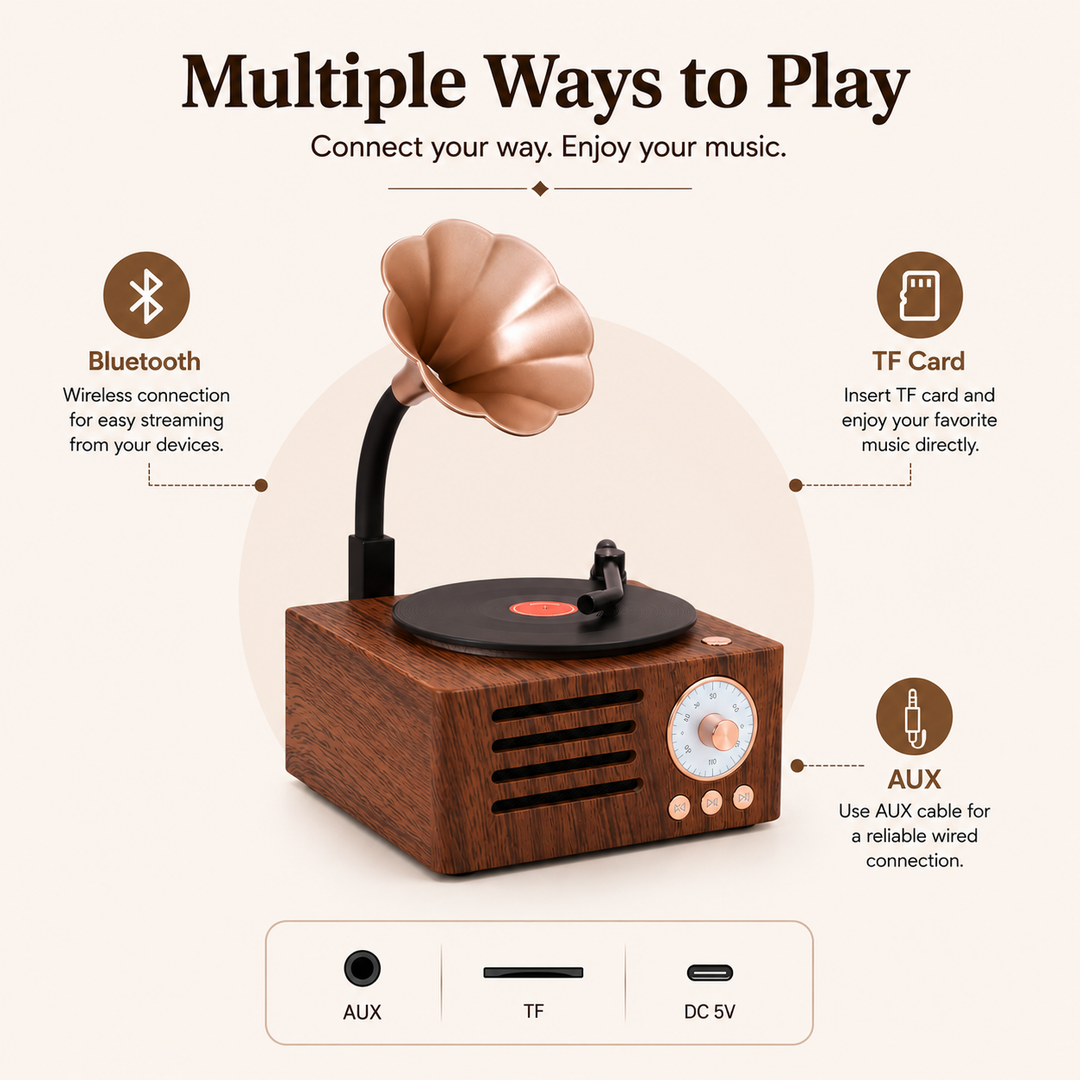 Multiple Ways to Play
Connect your way. Enjoy your music.

Bluetooth
Wireless connection for easy streaming from your devices.

TF Card
Insert TF card and enjoy your favorite music directly.

AUX
Use AUX cable for a reliable wired connection.

AUX
TF
DC 5V