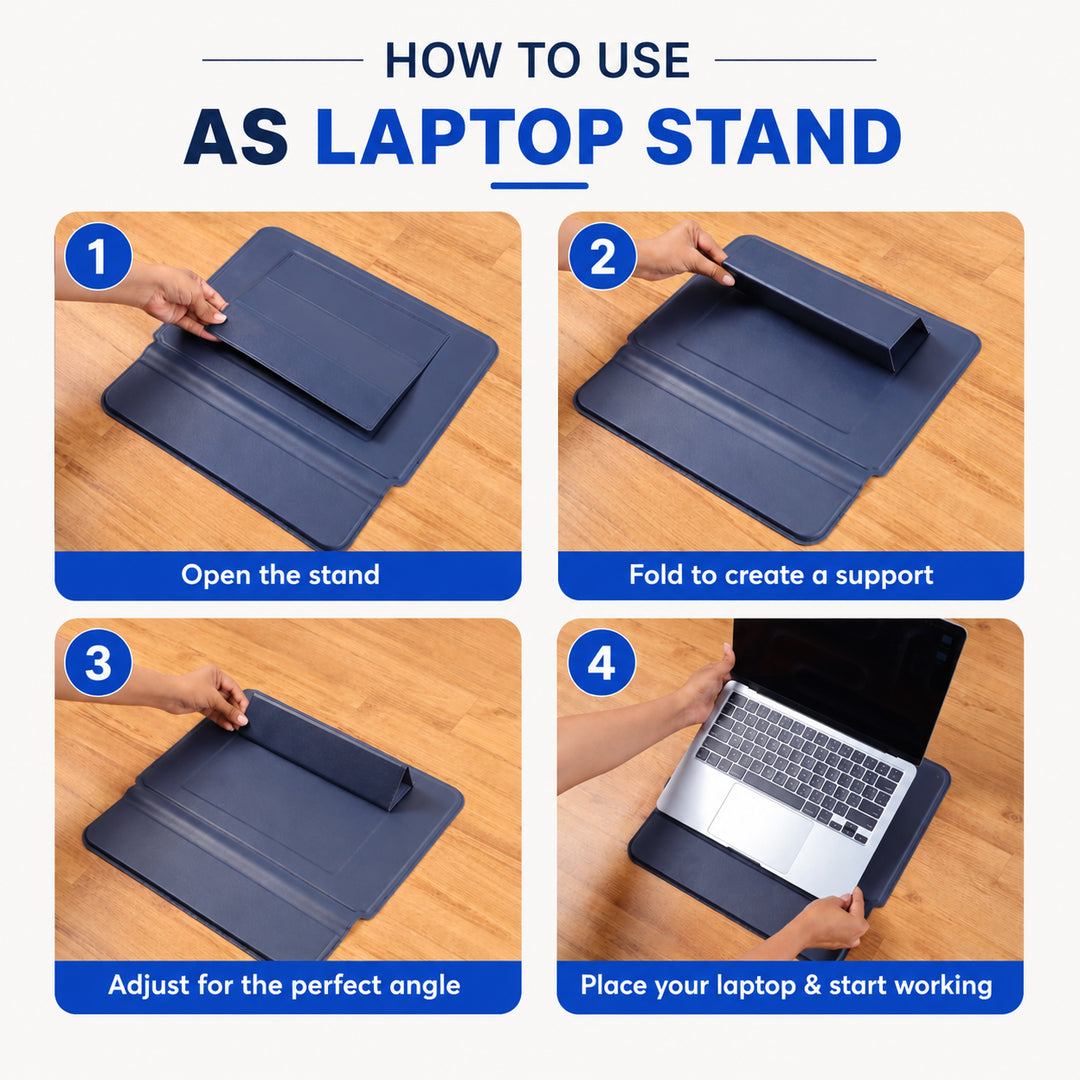 HOW TO USE

AS LAPTOP STAND

1

Open the stand

2

Fold to create a support

3

Adjust for the perfect angle

4

Place your laptop & start working